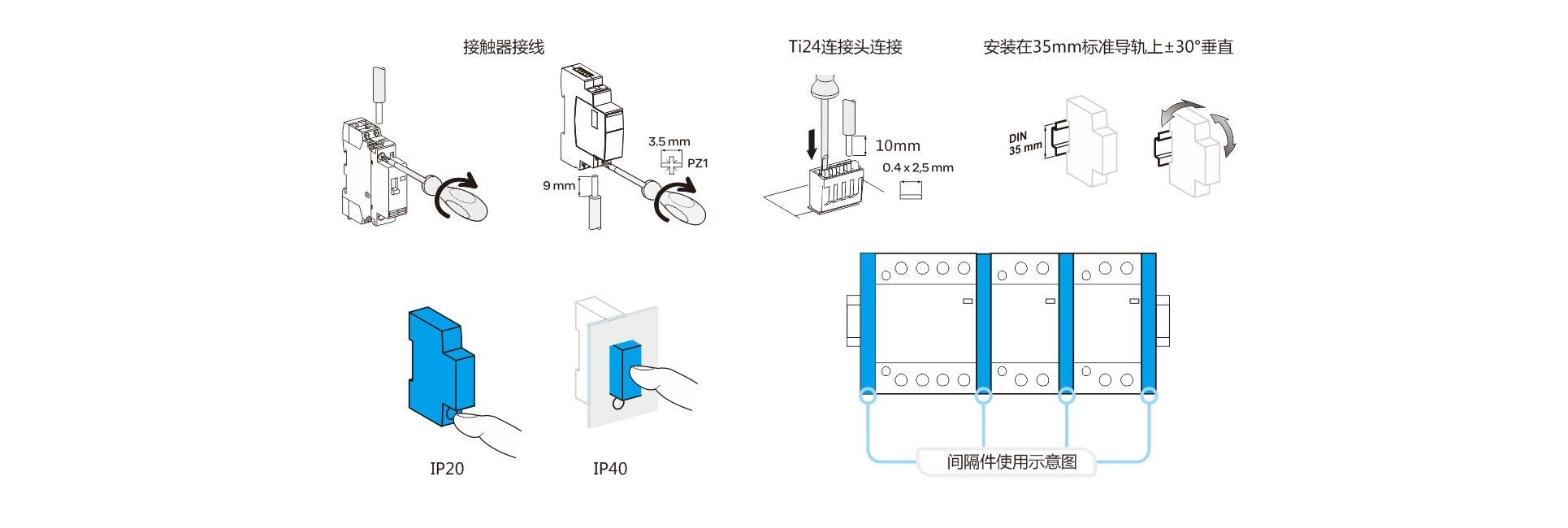 接触器接线

3.5 mm

PZ1

9 mm

Ti24连接头连接

10mm

0.4 x 2,5 mm

安装在35mm标准导轨上±30°垂直

DIN
35 mm

IP20

IP40

间隔件使用示意图